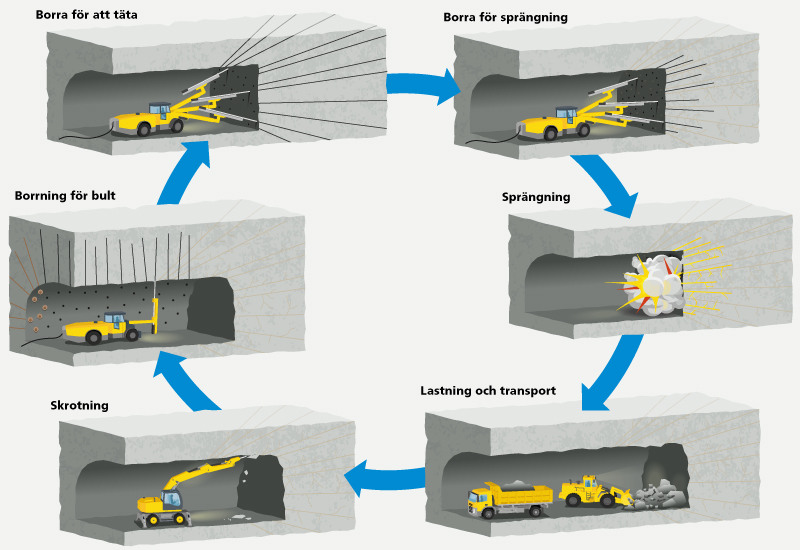 Borra för att täta

Borra för sprängning

Sprängning

Lastning och transport

Skrotning

Borrning för bult