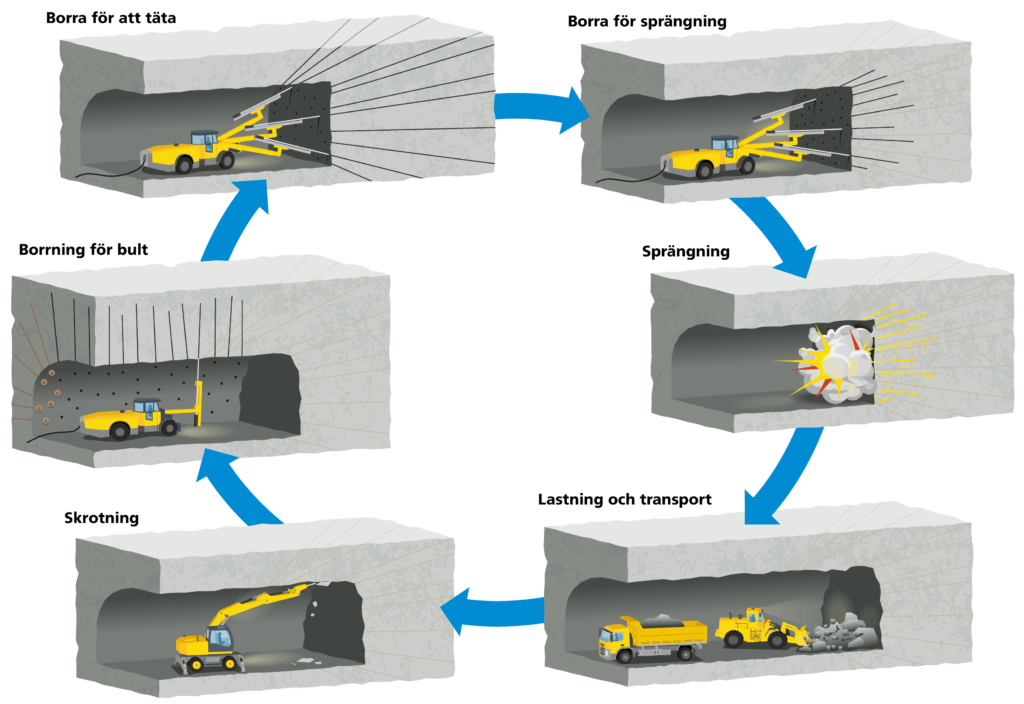 Borra för att täta

Borra för sprängning

Sprängning

Lastning och transport

Skrotning

Borrning för bult