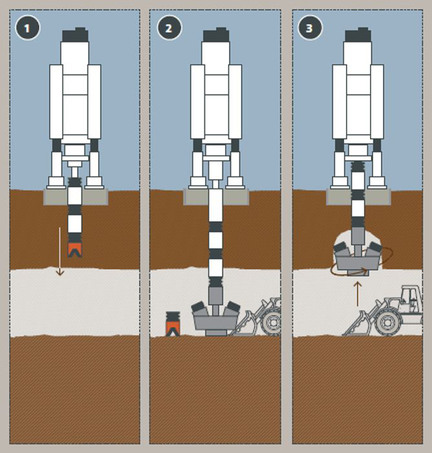 1

2

3